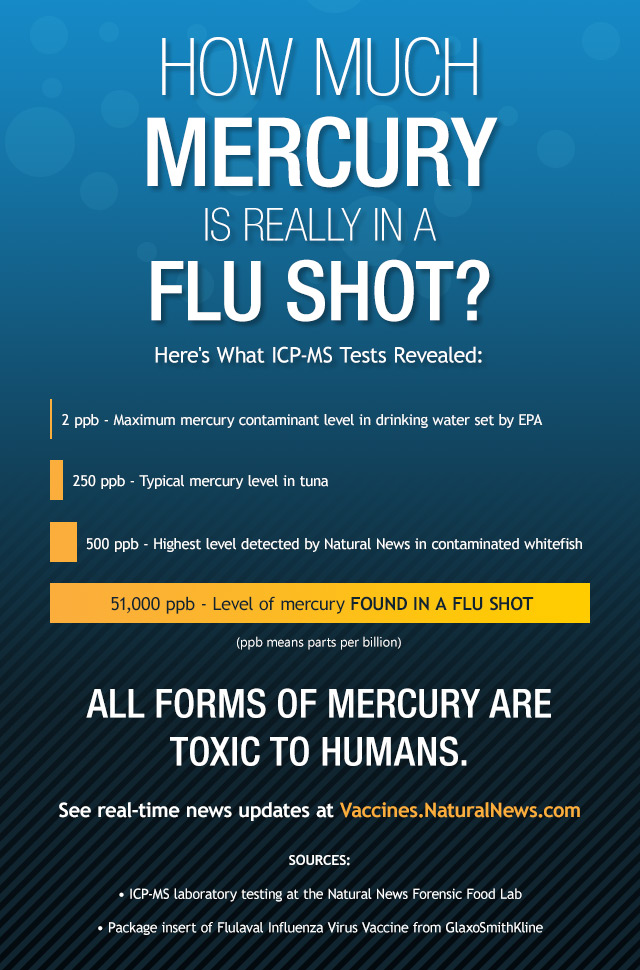 HOW MUCH MERCURY IS REALLY IN A FLU SHOT?

Here's What ICP-MS Tests Revealed:

2 ppb - Maximum mercury contaminant level in drinking water set by EPA

250 ppb - Typical mercury level in tuna

500 ppb - Highest level detected by Natural News in contaminated whitefish

51,000 ppb - Level of mercury FOUND IN A FLU SHOT

(ppb means parts per billion)

ALL FORMS OF MERCURY ARE TOXIC TO HUMANS.

See real-time news updates at Vaccines.NaturalNews.com

SOURCES:

• ICP-MS laboratory testing at the Natural News Forensic Food Lab

• Package insert of Flulaval Influenza Virus Vaccine from GlaxoSmithKline